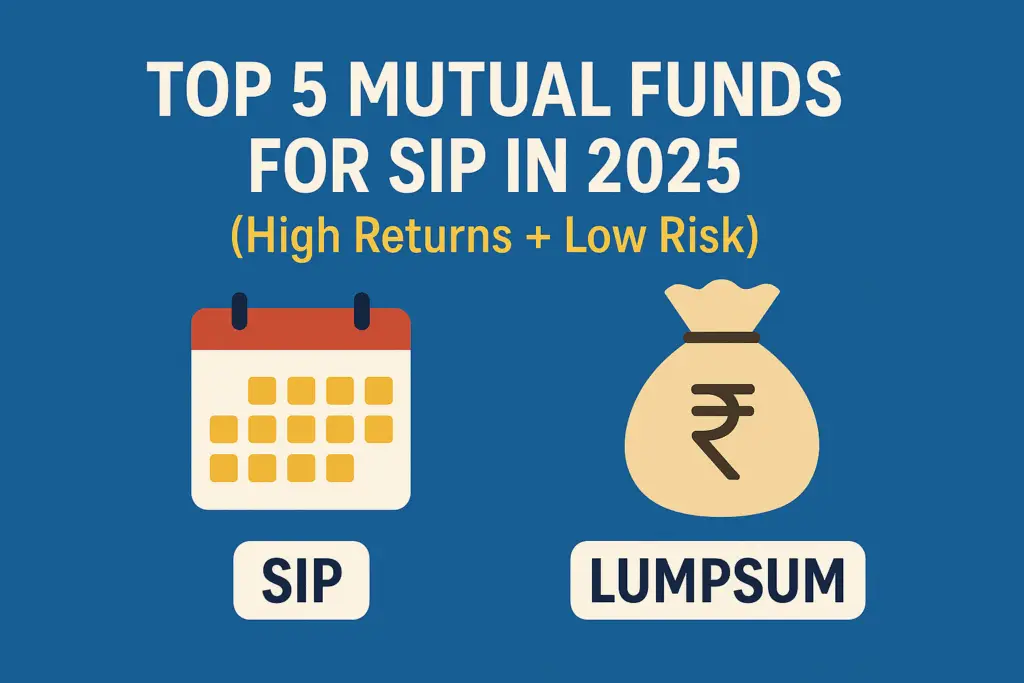 TOP 5 MUTUAL FUNDS FOR SIP IN 2025
(High Returns + Low Risk)

₹

SIP

LUMPSUM